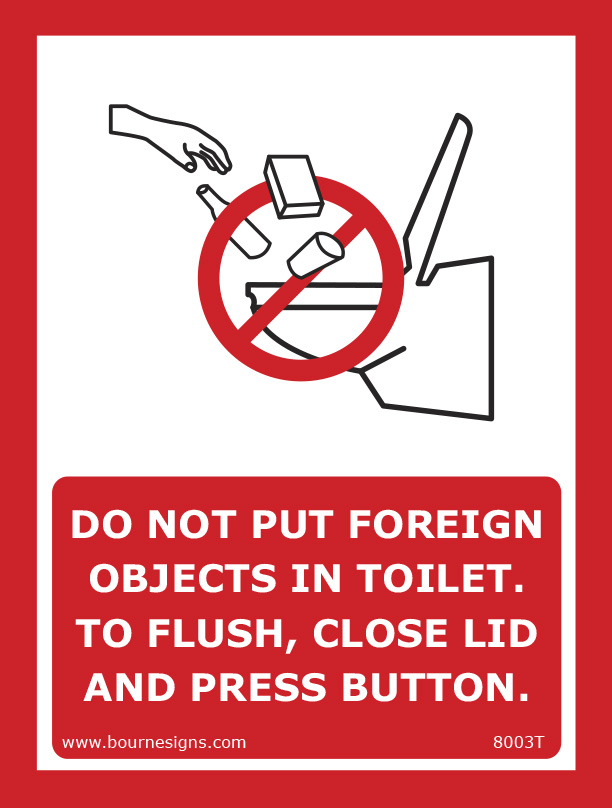 DO NOT PUT FOREIGN OBJECTS IN TOILET. TO FLUSH, CLOSE LID AND PRESS BUTTON.

www.bournesigns.com

8003T