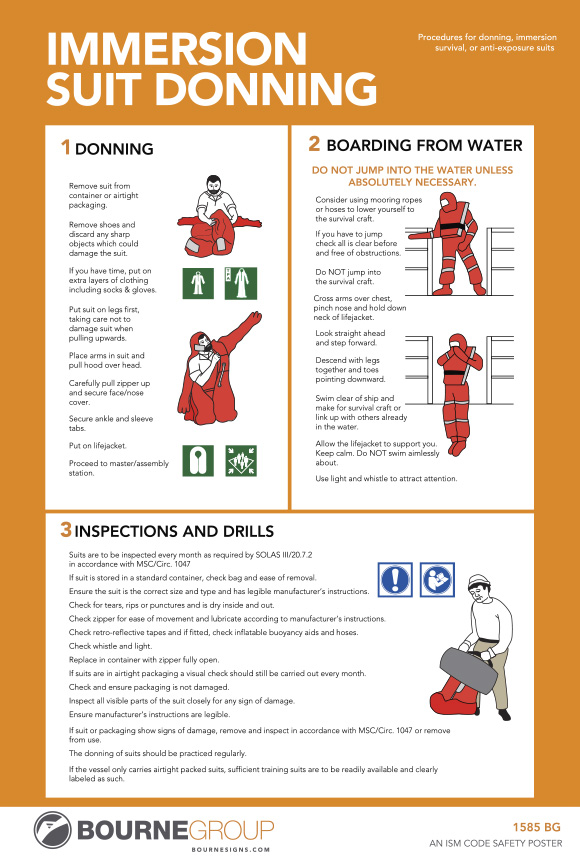 IMMERSION SUIT DONNING

Procedures for donning, immersion survival, or anti-exposure suits

1 DONNING

Remove suit from container or airtight packaging.

Remove shoes and discard any sharp objects which could damage the suit.

If you have time, put on extra layers of clothing including socks & gloves.

Put suit on legs first, taking care not to damage suit when pulling upwards.

Place arms in suit and pull hood over head.

Carefully pull zipper up and secure face/nose cover.

Secure ankle and sleeve tabs.

Put on lifejacket.

Proceed to master/assembly station.

2 BOARDING FROM WATER

DO NOT JUMP INTO THE WATER UNLESS ABSOLUTELY NECESSARY.

Consider using mooring ropes or hoses to lower yourself to the survival craft.

If you have to jump check all is clear before and free of obstructions.

Do NOT jump into the survival craft.

Cross arms over chest, pinch nose and hold down neck of lifejacket.

Look straight ahead and step forward.

Descend with legs together and toes pointing downward.

Swim clear of ship and make for survival craft or link up with others already in the water.

Allow the lifejacket to support you. Keep calm. Do NOT swim aimlessly about.

Use light and whistle to attract attention.

3 INSPECTIONS AND DRILLS

Suits are to be inspected every month as required by SOLAS III/20.7.2 in accordance with MSC/Circ. 1047

If suit is stored in a standard container, check bag and ease of removal.

Ensure the suit is the correct size and type and has legible manufacturer's instructions.

Check for tears, rips or punctures and is dry inside and out.

Check zipper for ease of movement and lubricate according to manufacturer's instructions.

Check retro-reflective tapes and if fitted, check inflatable buoyancy aids and hoses.

Check whistle and light.

Replace in container with zipper fully open.

If suits are in airtight packaging a visual check should still be carried out every month.

Check and ensure packaging is not damaged.

Inspect all visible parts of the suit closely for any sign of damage.

Ensure manufacturer's instructions are legible.

If suit or packaging show signs of damage, remove and inspect in accordance with MSC/Circ. 1047 or remove from use.

The donning of suits should be practiced regularly.

If the vessel only carries airtight packed suits, sufficient training suits are to be readily available and clearly labeled as such.

BOURNEGROUP
BOURNESIGNS.COM

1585 BG
AN ISM CODE SAFETY POSTER