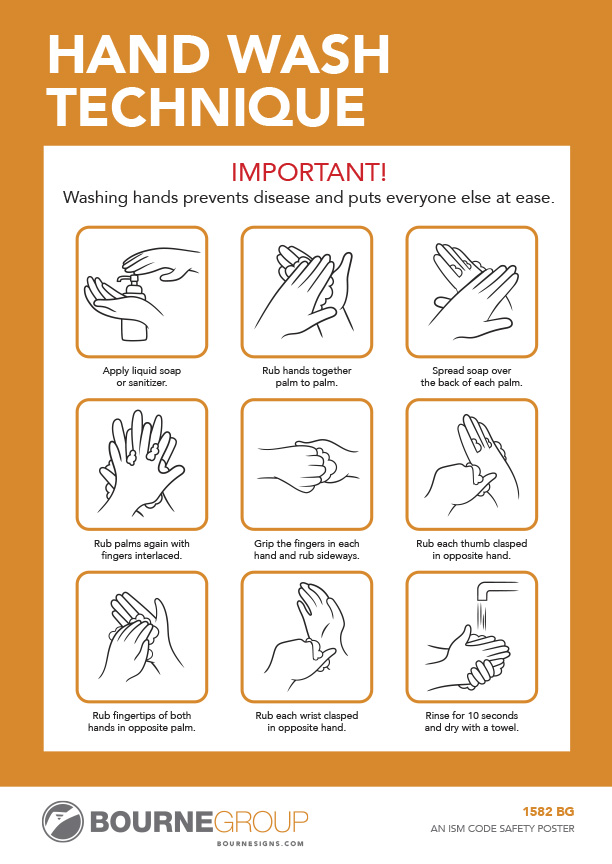 HAND WASH TECHNIQUE

IMPORTANT!

Washing hands prevents disease and puts everyone else at ease.

Apply liquid soap or sanitizer.

Rub hands together palm to palm.

Spread soap over the back of each palm.

Rub palms again with fingers interlaced.

Grip the fingers in each hand and rub sideways.

Rub each thumb clasped in opposite hand.

Rub fingertips of both hands in opposite palm.

Rub each wrist clasped in opposite hand.

Rinse for 10 seconds and dry with a towel.

BOURNEGROUP
BOURNESIGNS.COM

1582 BG
AN ISM CODE SAFETY POSTER