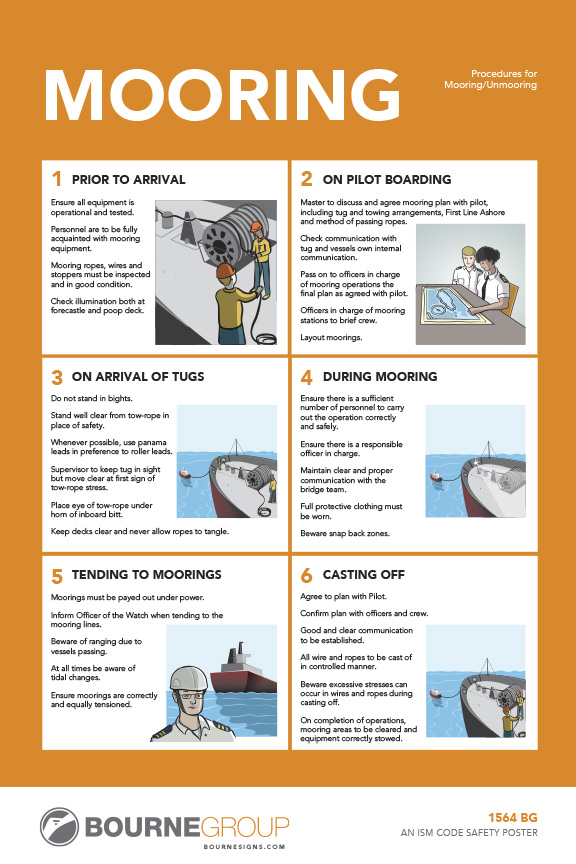 MOORING

Procedures for Mooring/Unmooring

1 PRIOR TO ARRIVAL

Ensure all equipment is operational and tested.

Personnel are to be fully acquainted with mooring equipment.

Mooring ropes, wires and stoppers must be inspected and in good condition.

Check illumination both at forecastle and poop deck.

2 ON PILOT BOARDING

Master to discuss and agree mooring plan with pilot, including tug and towing arrangements, First Line Ashore and method of passing ropes.

Check communication with tug and vessels own internal communication.

Pass on to officers in charge of mooring operations the final plan as agreed with pilot.

Officers in charge of mooring stations to brief crew.

Layout moorings.

3 ON ARRIVAL OF TUGS

Do not stand in bights.

Stand well clear from tow-rope in place of safety.

Whenever possible, use panama leads in preference to roller leads.

Supervisor to keep tug in sight but move clear at first sign of tow-rope stress.

Place eye of tow-rope under horn of inboard bitt.

Keep decks clear and never allow ropes to tangle.

4 DURING MOORING

Ensure there is a sufficient number of personnel to carry out the operation correctly and safely.

Ensure there is a responsible officer in charge.

Maintain clear and proper communication with the bridge team.

Full protective clothing must be worn.

Beware snap back zones.

5 TENDING TO MOORINGS

Moorings must be payed out under power.

Inform Officer of the Watch when tending to the mooring lines.

Beware of ranging due to vessels passing.

At all times be aware of tidal changes.

Ensure moorings are correctly and equally tensioned.

6 CASTING OFF

Agree to plan with Pilot.

Confirm plan with officers and crew.

Good and clear communication to be established.

All wire and ropes to be cast of in controlled manner.

Beware excessive stresses can occur in wires and ropes during casting off.

On completion of operations, mooring areas to be cleared and equipment correctly stowed.

BOURNEGROUP
BOURNESIGNS.COM

1564 BG
AN ISM CODE SAFETY POSTER