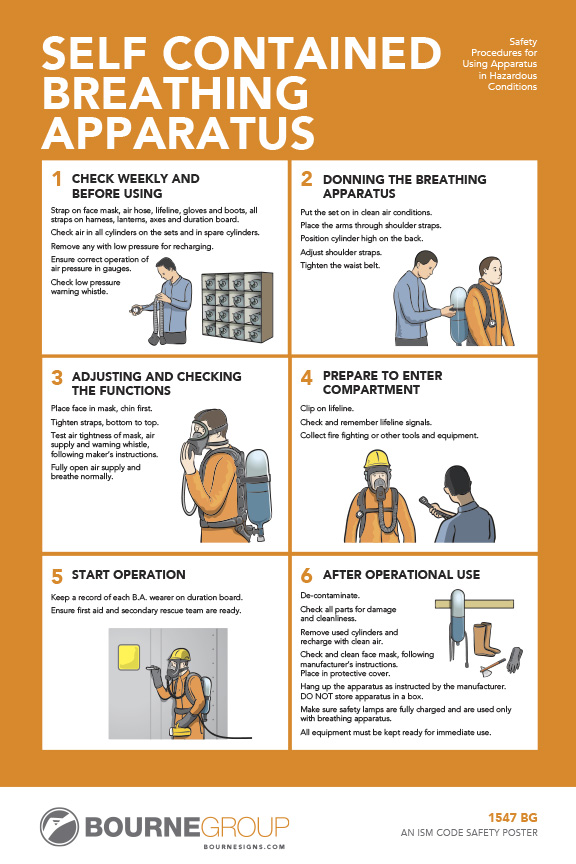 SELF CONTAINED BREATHING APPARATUS

Safety Procedures for Using Apparatus in Hazardous Conditions

1 CHECK WEEKLY AND BEFORE USING

Strap on face mask, air hose, lifeline, gloves and boots, all straps on harness, lanterns, axes and duration board.

Check air in all cylinders on the sets and in spare cylinders.

Remove any with low pressure for recharging.

Ensure correct operation of air pressure in gauges.

Check low pressure warning whistle.

2 DONNING THE BREATHING APPARATUS

Put the set on in clean air conditions.

Place the arms through shoulder straps.

Position cylinder high on the back.

Adjust shoulder straps.

Tighten the waist belt.

3 ADJUSTING AND CHECKING THE FUNCTIONS

Place face in mask, chin first.

Tighten straps, bottom to top.

Test air tightness of mask, air supply and warning whistle, following maker's instructions.

Fully open air supply and breathe normally.

4 PREPARE TO ENTER COMPARTMENT

Clip on lifeline.

Check and remember lifeline signals.

Collect fire fighting or other tools and equipment.

5 START OPERATION

Keep a record of each B.A. wearer on duration board.

Ensure first aid and secondary rescue team are ready.

6 AFTER OPERATIONAL USE

De-contaminate.

Check all parts for damage and cleanliness.

Remove used cylinders and recharge with clean air.

Check and clean face mask, following manufacturer's instructions. Place in protective cover.

Hang up the apparatus as instructed by the manufacturer. DO NOT store apparatus in a box.

Make sure safety lamps are fully charged and are used only with breathing apparatus.

All equipment must be kept ready for immediate use.

BOURNEGROUP
BOURNESIGNS.COM

1547 BG
AN ISM CODE SAFETY POSTER