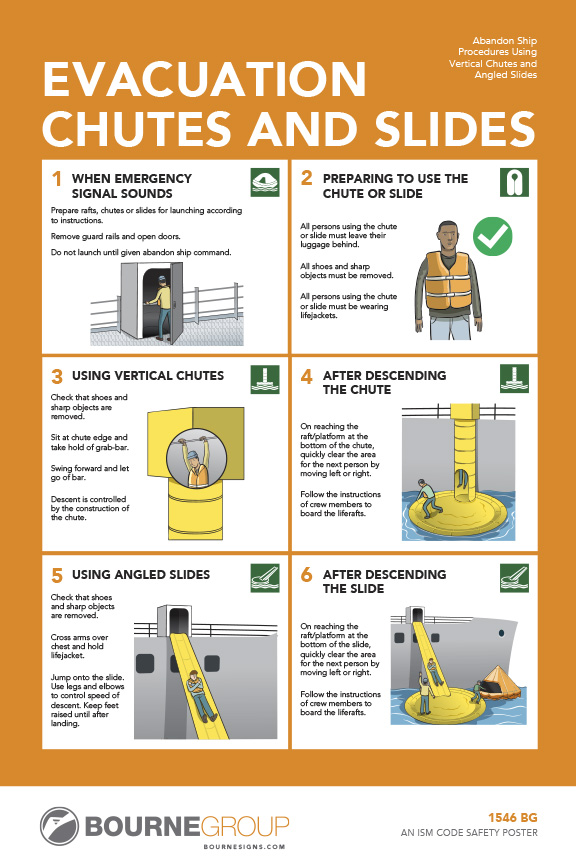 Abandon Ship Procedures Using Vertical Chutes and Angled Slides

EVACUATION CHUTES AND SLIDES

1 WHEN EMERGENCY SIGNAL SOUNDS

Prepare rafts, chutes or slides for launching according to instructions.

Remove guard rails and open doors.

Do not launch until given abandon ship command.

2 PREPARING TO USE THE CHUTE OR SLIDE

All persons using the chute or slide must leave their luggage behind.

All shoes and sharp objects must be removed.

All persons using the chute or slide must be wearing lifejackets.

3 USING VERTICAL CHUTES

Check that shoes and sharp objects are removed.

Sit at chute edge and take hold of grab-bar.

Swing forward and let go of bar.

Descent is controlled by the construction of the chute.

4 AFTER DESCENDING THE CHUTE

On reaching the raft/platform at the bottom of the chute, quickly clear the area for the next person by moving left or right.

Follow the instructions of crew members to board the liferafts.

5 USING ANGLED SLIDES

Check that shoes and sharp objects are removed.

Cross arms over chest and hold lifejacket.

Jump onto the slide. Use legs and elbows to control speed of descent. Keep feet raised until after landing.

6 AFTER DESCENDING THE SLIDE

On reaching the raft/platform at the bottom of the slide, quickly clear the area for the next person by moving left or right.

Follow the instructions of crew members to board the liferafts.

BOURNEGROUP
BOURNESIGNS.COM

1546 BG
AN ISM CODE SAFETY POSTER