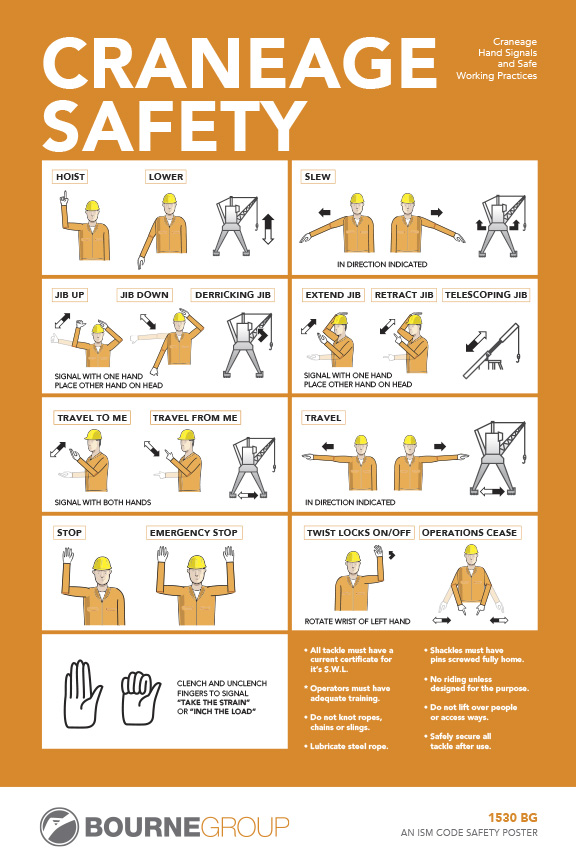 CRANEAGE SAFETY

Craneage Hand Signals and Safe Working Practices

HOIST

LOWER

SLEW

IN DIRECTION INDICATED

JIB UP

JIB DOWN

DERRICKING JIB

SIGNAL WITH ONE HAND PLACE OTHER HAND ON HEAD

EXTEND JIB

RETRACT JIB

TELESCOPING JIB

SIGNAL WITH ONE HAND PLACE OTHER HAND ON HEAD

TRAVEL TO ME

TRAVEL FROM ME

SIGNAL WITH BOTH HANDS

TRAVEL

IN DIRECTION INDICATED

STOP

EMERGENCY STOP

TWIST LOCKS ON/OFF

OPERATIONS CEASE

ROTATE WRIST OF LEFT HAND

CLENCH AND UNCLENCH FINGERS TO SIGNAL "TAKE THE STRAIN" OR "INCH THE LOAD"

• All tackle must have a current certificate for it's S.W.L.

• Operators must have adequate training.

• Do not knot ropes, chains or slings.

• Lubricate steel rope.

• Shackles must have pins screwed fully home.

• No riding unless designed for the purpose.

• Do not lift over people or access ways.

• Safely secure all tackle after use.

BOURNEGROUP

1530 BG

AN ISM CODE SAFETY POSTER