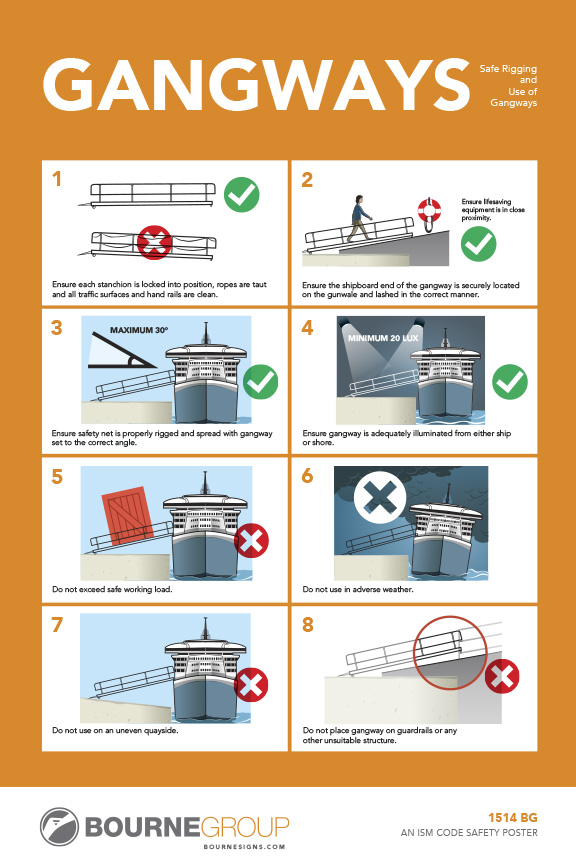 GANGWAYS

Safe Rigging and Use of Gangways

1

Ensure each stanchion is locked into position, ropes are taut and all traffic surfaces and hand rails are clean.

2

Ensure lifesaving equipment is in close proximity.

Ensure the shipboard end of the gangway is securely located on the gunwale and lashed in the correct manner.

3

MAXIMUM 30°

Ensure safety net is properly rigged and spread with gangway set to the correct angle.

4

MINIMUM 20 LUX

Ensure gangway is adequately illuminated from either ship or shore.

5

Do not exceed safe working load.

6

Do not use in adverse weather.

7

Do not use on an uneven quayside.

8

Do not place gangway on guardrails or any other unsuitable structure.

BOURNEGROUP
BOURNESIGNS.COM

1514 BG
AN ISM CODE SAFETY POSTER