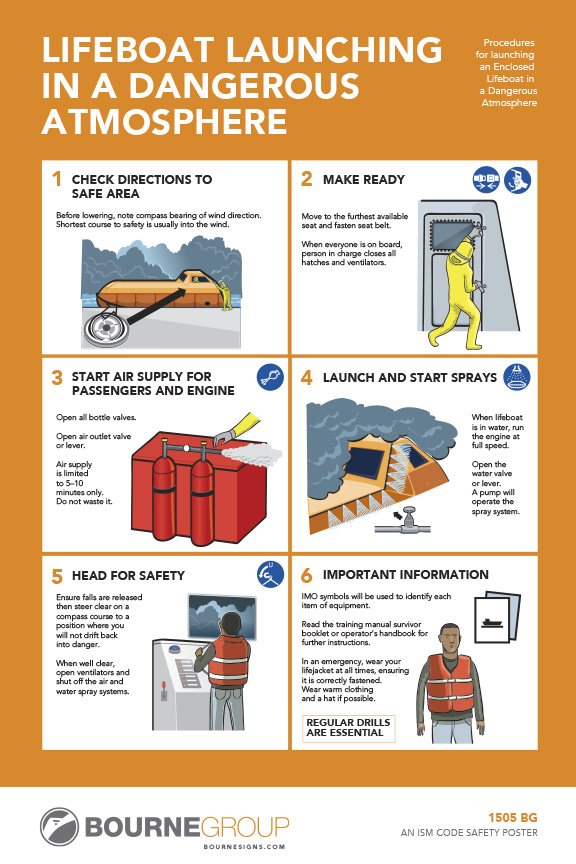 LIFEBOAT LAUNCHING IN A DANGEROUS ATMOSPHERE

Procedures for launching an Enclosed Lifeboat in a Dangerous Atmosphere

1 CHECK DIRECTIONS TO SAFE AREA

Before lowering, note compass bearing of wind direction. Shortest course to safety is usually into the wind.

2 MAKE READY

Move to the furthest available seat and fasten seat belt.

When everyone is on board, person in charge closes all hatches and ventilators.

3 START AIR SUPPLY FOR PASSENGERS AND ENGINE

Open all bottle valves.

Open air outlet valve or lever.

Air supply is limited to 5–10 minutes only. Do not waste it.

4 LAUNCH AND START SPRAYS

When lifeboat is in water, run the engine at full speed.

Open the water valve or lever. A pump will operate the spray system.

5 HEAD FOR SAFETY

Ensure falls are released then steer clear on a compass course to a position where you will not drift back into danger.

When well clear, open ventilators and shut off the air and water spray systems.

6 IMPORTANT INFORMATION

IMO symbols will be used to identify each item of equipment.

Read the training manual survivor booklet or operator's handbook for further instructions.

In an emergency, wear your lifejacket at all times, ensuring it is correctly fastened. Wear warm clothing and a hat if possible.

REGULAR DRILLS ARE ESSENTIAL

BOURNEGROUP
BOURNESIGNS.COM

1505 BG
AN ISM CODE SAFETY POSTER