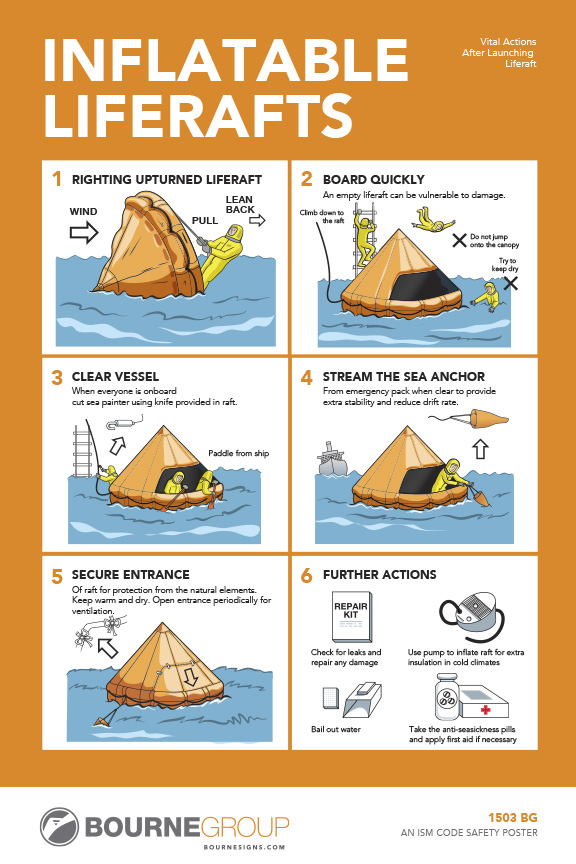 INFLATABLE LIFERAFTS

Vital Actions After Launching Liferaft

1 RIGHTING UPTURNED LIFERAFT

WIND

PULL

LEAN BACK

2 BOARD QUICKLY

An empty liferaft can be vulnerable to damage.

Climb down to the raft

Do not jump onto the canopy

Try to keep dry

3 CLEAR VESSEL

When everyone is onboard cut sea painter using knife provided in raft.

Paddle from ship

4 STREAM THE SEA ANCHOR

From emergency pack when clear to provide extra stability and reduce drift rate.

5 SECURE ENTRANCE

Of raft for protection from the natural elements. Keep warm and dry. Open entrance periodically for ventilation.

6 FURTHER ACTIONS

REPAIR KIT

Check for leaks and repair any damage

Use pump to inflate raft for extra insulation in cold climates

Bail out water

Take the anti-seasickness pills and apply first aid if necessary

BOURNEGROUP
BOURNESIGNS.COM

1503 BG
AN ISM CODE SAFETY POSTER