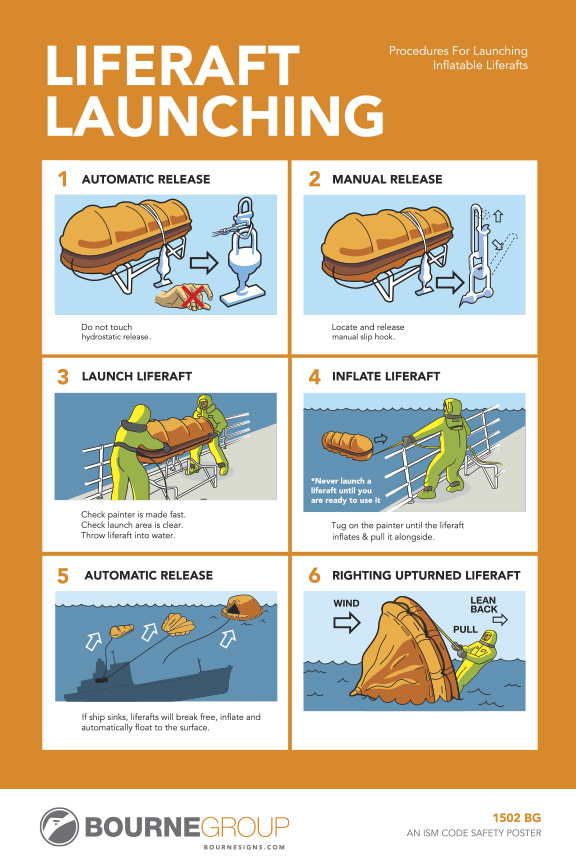 LIFERAFT LAUNCHING

Procedures For Launching Inflatable Liferafts

1 AUTOMATIC RELEASE

Do not touch hydrostatic release.

2 MANUAL RELEASE

Locate and release manual slip hook.

3 LAUNCH LIFERAFT

Check painter is made fast. Check launch area is clear. Throw liferaft into water.

4 INFLATE LIFERAFT

*Never launch a liferaft until you are ready to use it

Tug on the painter until the liferaft inflates & pull it alongside.

5 AUTOMATIC RELEASE

If ship sinks, liferafts will break free, inflate and automatically float to the surface.

6 RIGHTING UPTURNED LIFERAFT

WIND

LEAN BACK

PULL

BOURNEGROUP
BOURNESIGNS.COM

1502 BG
AN ISM CODE SAFETY POSTER