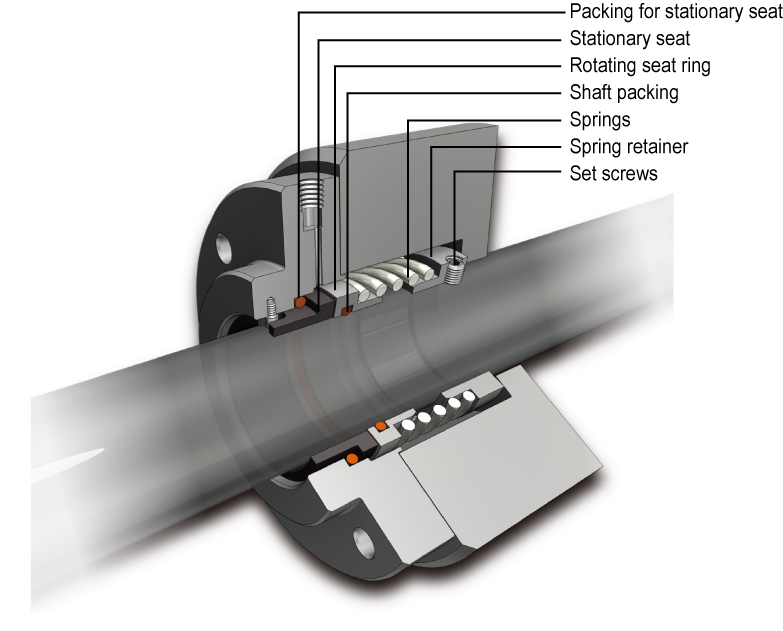 Packing for stationary seat
Stationary seat
Rotating seat ring
Shaft packing
Springs
Spring retainer
Set screws