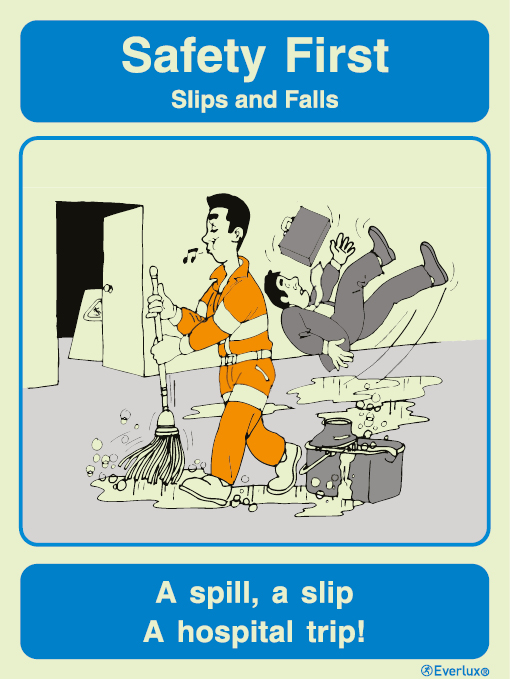 Safety First
Slips and Falls

A spill, a slip
A hospital trip!

Everlux®