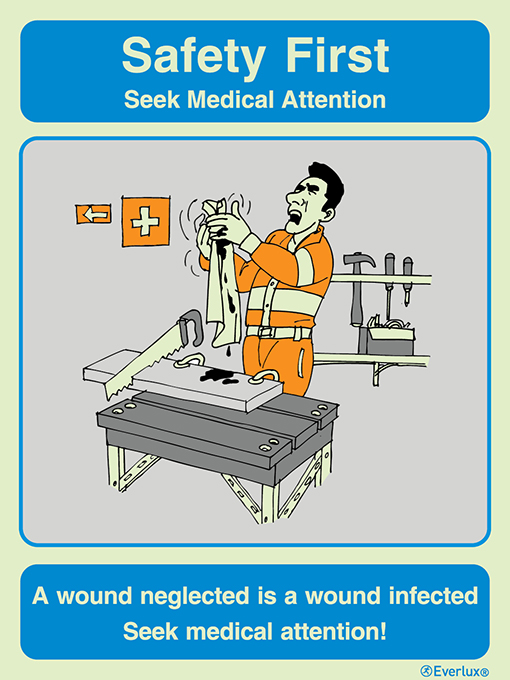 Safety First
Seek Medical Attention

A wound neglected is a wound infected
Seek medical attention!

Everlux®