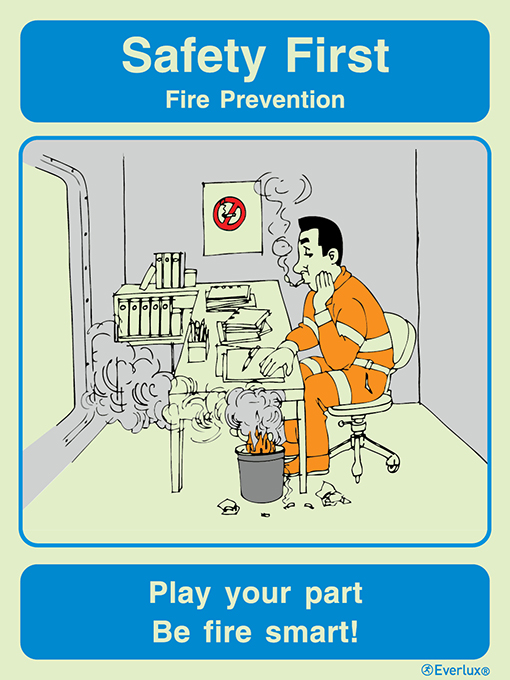 Safety First
Fire Prevention

Play your part
Be fire smart!

Everlux®