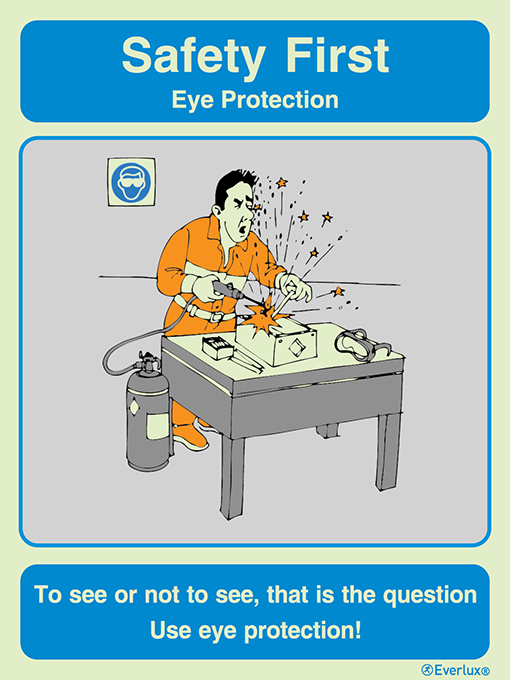 Safety First
Eye Protection

To see or not to see, that is the question
Use eye protection!

Everlux®