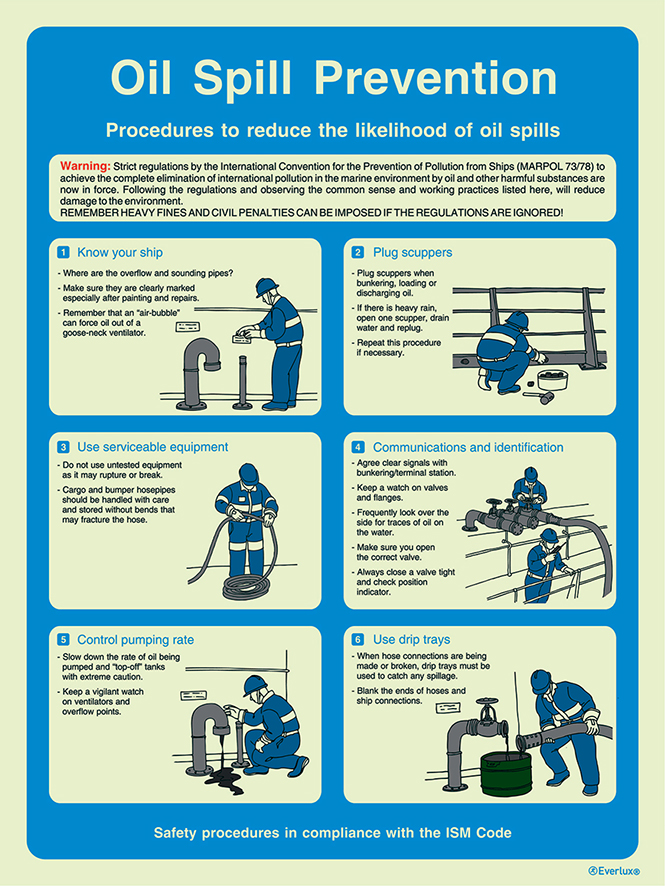 Oil Spill Prevention

Procedures to reduce the likelihood of oil spills

Warning: Strict regulations by the International Convention for the Prevention of Pollution from Ships (MARPOL 73/78) to achieve the complete elimination of international pollution in the marine environment by oil and other harmful substances are now in force. Following the regulations and observing the common sense and working practices listed here, will reduce damage to the environment.
REMEMBER HEAVY FINES AND CIVIL PENALTIES CAN BE IMPOSED IF THE REGULATIONS ARE IGNORED!

1 Know your ship
- Where are the overflow and sounding pipes?
- Make sure they are clearly marked especially after painting and repairs.
- Remember that an "air-bubble" can force oil out of a goose-neck ventilator.

2 Plug scuppers
- Plug scuppers when bunkering, loading or discharging oil.
- If there is heavy rain, open one scupper, drain water and replug.
- Repeat this procedure if necessary.

3 Use serviceable equipment
- Do not use untested equipment as it may rupture or break.
- Cargo and bumper hosepipes should be handled with care and stored without bends that may fracture the hose.

4 Communications and identification
- Agree clear signals with bunkering/terminal station.
- Keep a watch on valves and flanges.
- Frequently look over the side for traces of oil on the water.
- Make sure you open the correct valve.
- Always close a valve tight and check position indicator.

5 Control pumping rate
- Slow down the rate of oil being pumped and "top-off" tanks with extreme caution.
- Keep a vigilant watch on ventilators and overflow points.

6 Use drip trays
- When hose connections are being made or broken, drip trays must be used to catch any spillage.
- Blank the ends of hoses and ship connections.

Safety procedures in compliance with the ISM Code

Everlux®