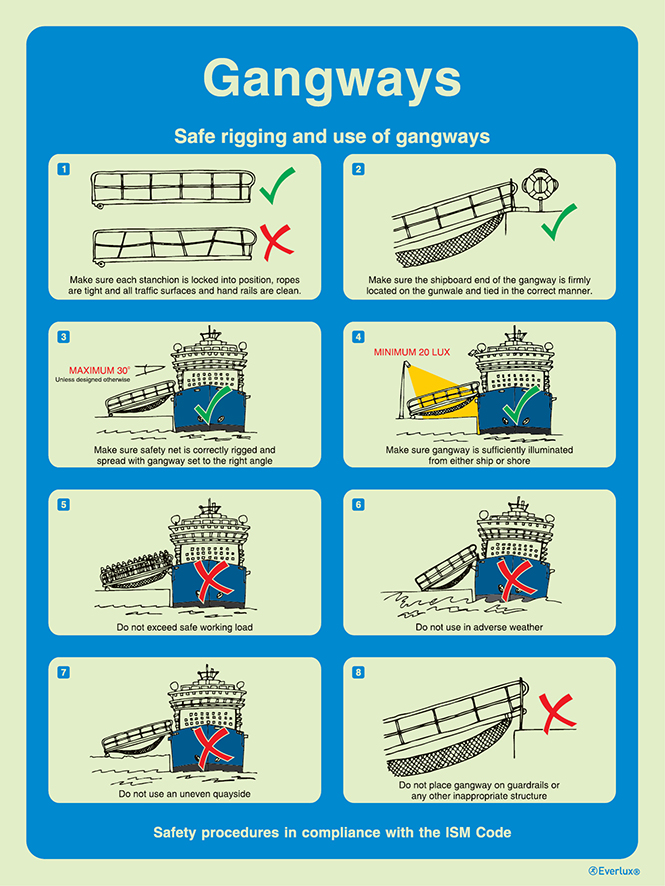 Gangways

Safe rigging and use of gangways

1

Make sure each stanchion is locked into position, ropes are tight and all traffic surfaces and hand rails are clean.

2

Make sure the shipboard end of the gangway is firmly located on the gunwale and tied in the correct manner.

3

MAXIMUM 30°
Unless designed otherwise

Make sure safety net is correctly rigged and spread with gangway set to the right angle

4

MINIMUM 20 LUX

Make sure gangway is sufficiently illuminated from either ship or shore

5

Do not exceed safe working load

6

Do not use in adverse weather

7

Do not use an uneven quayside

8

Do not place gangway on guardrails or any other inappropriate structure

Safety procedures in compliance with the ISM Code

Everlux®