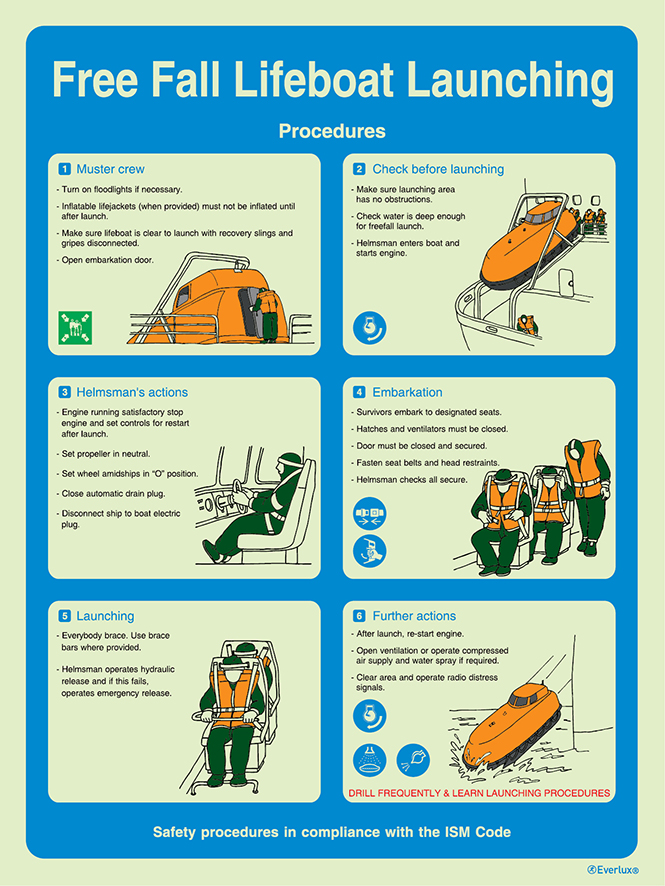 Free Fall Lifeboat Launching

Procedures

1 Muster crew

- Turn on floodlights if necessary.
- Inflatable lifejackets (when provided) must not be inflated until after launch.
- Make sure lifeboat is clear to launch with recovery slings and gripes disconnected.
- Open embarkation door.

2 Check before launching

- Make sure launching area has no obstructions.
- Check water is deep enough for freefall launch.
- Helmsman enters boat and starts engine.

3 Helmsman's actions

- Engine running satisfactory stop engine and set controls for restart after launch.
- Set propeller in neutral.
- Set wheel amidships in "O" position.
- Close automatic drain plug.
- Disconnect ship to boat electric plug.

4 Embarkation

- Survivors embark to designated seats.
- Hatches and ventilators must be closed.
- Door must be closed and secured.
- Fasten seat belts and head restraints.
- Helmsman checks all secure.

5 Launching

- Everybody brace. Use brace bars where provided.
- Helmsman operates hydraulic release and if this fails, operates emergency release.

6 Further actions

- After launch, re-start engine.
- Open ventilation or operate compressed air supply and water spray if required.
- Clear area and operate radio distress signals.

DRILL FREQUENTLY & LEARN LAUNCHING PROCEDURES

Safety procedures in compliance with the ISM Code

Everlux®