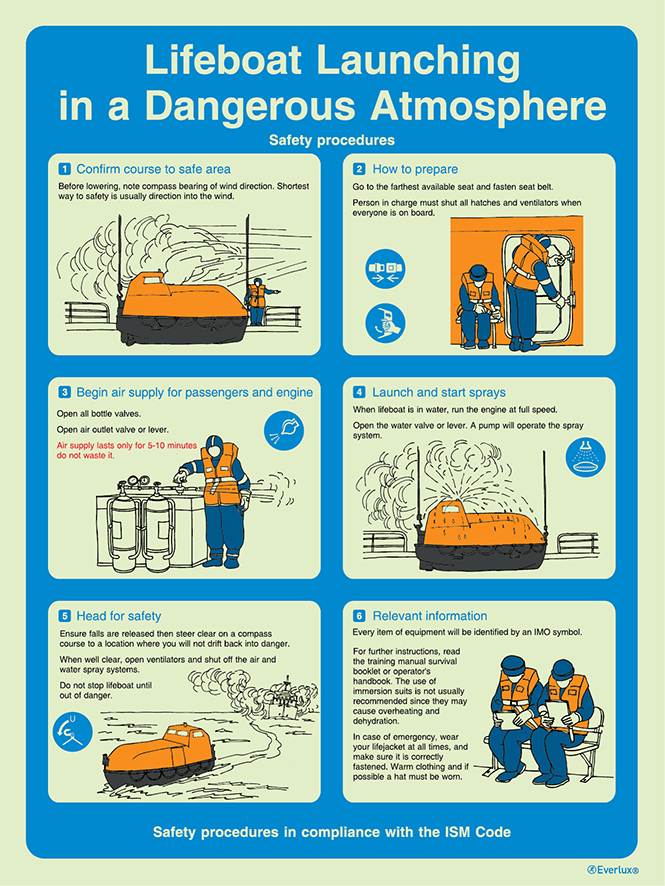 Lifeboat Launching in a Dangerous Atmosphere

Safety procedures

1 Confirm course to safe area

Before lowering, note compass bearing of wind direction. Shortest way to safety is usually direction into the wind.

2 How to prepare

Go to the farthest available seat and fasten seat belt.

Person in charge must shut all hatches and ventilators when everyone is on board.

3 Begin air supply for passengers and engine

Open all bottle valves.

Open air outlet valve or lever.

Air supply lasts only for 5-10 minutes do not waste it.

4 Launch and start sprays

When lifeboat is in water, run the engine at full speed.

Open the water valve or lever. A pump will operate the spray system.

5 Head for safety

Ensure falls are released then steer clear on a compass course to a location where you will not drift back into danger.

When well clear, open ventilators and shut off the air and water spray systems.

Do not stop lifeboat until out of danger.

6 Relevant information

Every item of equipment will be identified by an IMO symbol.

For further instructions, read the training manual survival booklet or operator's handbook. The use of immersion suits is not usually recommended since they may cause overheating and dehydration.

In case of emergency, wear your lifejacket at all times, and make sure it is correctly fastened. Warm clothing and if possible a hat must be worn.

Safety procedures in compliance with the ISM Code

Everlux®