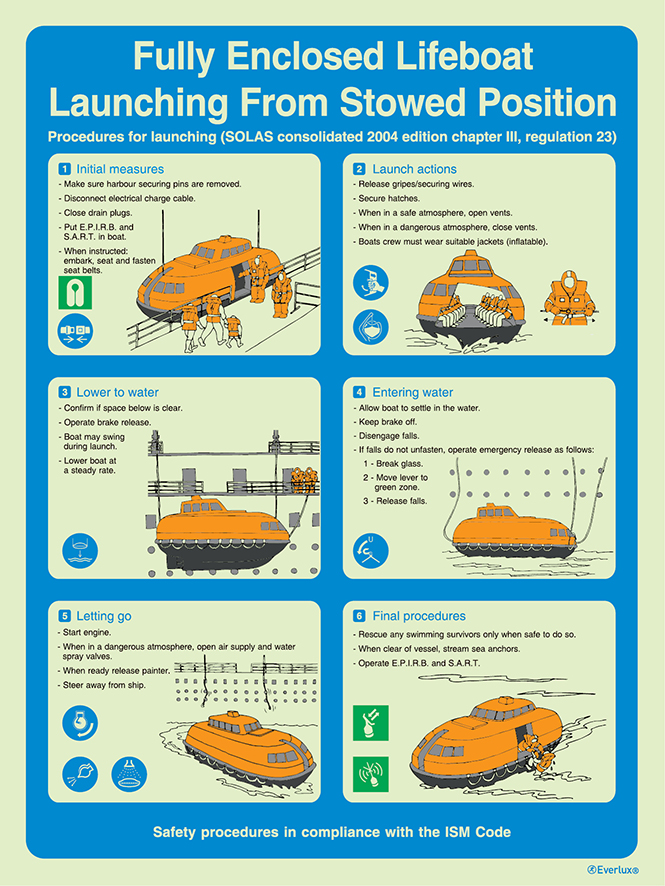 Fully Enclosed Lifeboat Launching From Stowed Position

Procedures for launching (SOLAS consolidated 2004 edition chapter III, regulation 23)

1 Initial measures
- Make sure harbour securing pins are removed.
- Disconnect electrical charge cable.
- Close drain plugs.
- Put E.P.I.R.B. and S.A.R.T. in boat.
- When instructed: embark, seat and fasten seat belts.

2 Launch actions
- Release gripes/securing wires.
- Secure hatches.
- When in a safe atmosphere, open vents.
- When in a dangerous atmosphere, close vents.
- Boats crew must wear suitable jackets (inflatable).

3 Lower to water
- Confirm if space below is clear.
- Operate brake release.
- Boat may swing during launch.
- Lower boat at a steady rate.

4 Entering water
- Allow boat to settle in the water.
- Keep brake off.
- Disengage falls.
- If falls do not unfasten, operate emergency release as follows:
1 - Break glass.
2 - Move lever to green zone.
3 - Release falls.

5 Letting go
- Start engine.
- When in a dangerous atmosphere, open air supply and water spray valves.
- When ready release painter.
- Steer away from ship.

6 Final procedures
- Rescue any swimming survivors only when safe to do so.
- When clear of vessel, stream sea anchors.
- Operate E.P.I.R.B. and S.A.R.T.

Safety procedures in compliance with the ISM Code

Everlux®