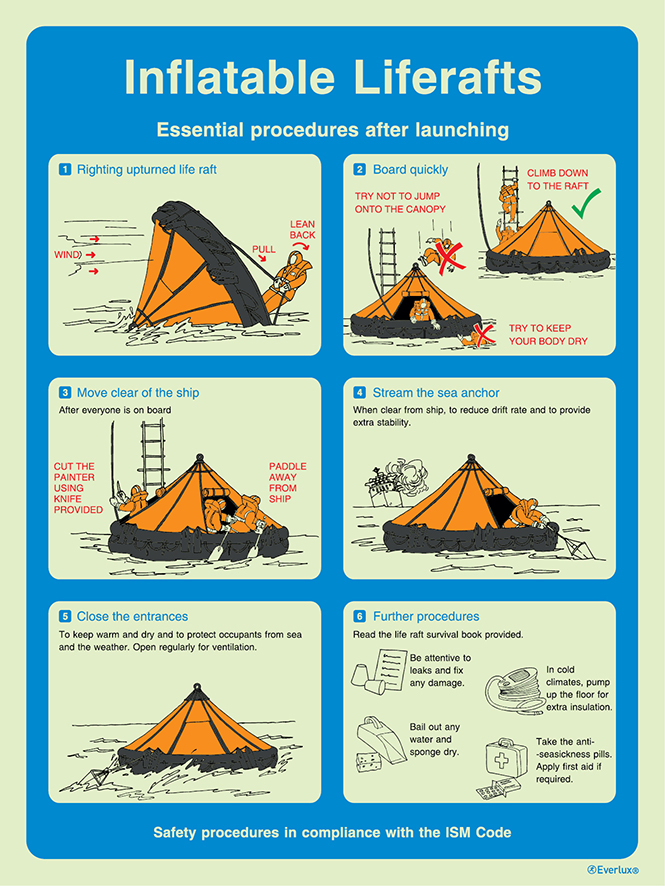 Inflatable Liferafts

Essential procedures after launching

1 Righting upturned life raft

WIND

PULL

LEAN BACK

2 Board quickly

TRY NOT TO JUMP ONTO THE CANOPY

CLIMB DOWN TO THE RAFT

TRY TO KEEP YOUR BODY DRY

3 Move clear of the ship

After everyone is on board

CUT THE PAINTER USING KNIFE PROVIDED

PADDLE AWAY FROM SHIP

4 Stream the sea anchor

When clear from ship, to reduce drift rate and to provide extra stability.

5 Close the entrances

To keep warm and dry and to protect occupants from sea and the weather. Open regularly for ventilation.

6 Further procedures

Read the life raft survival book provided.

Be attentive to leaks and fix any damage.

In cold climates, pump up the floor for extra insulation.

Bail out any water and sponge dry.

Take the anti-seasickness pills. Apply first aid if required.

Safety procedures in compliance with the ISM Code

Everlux®