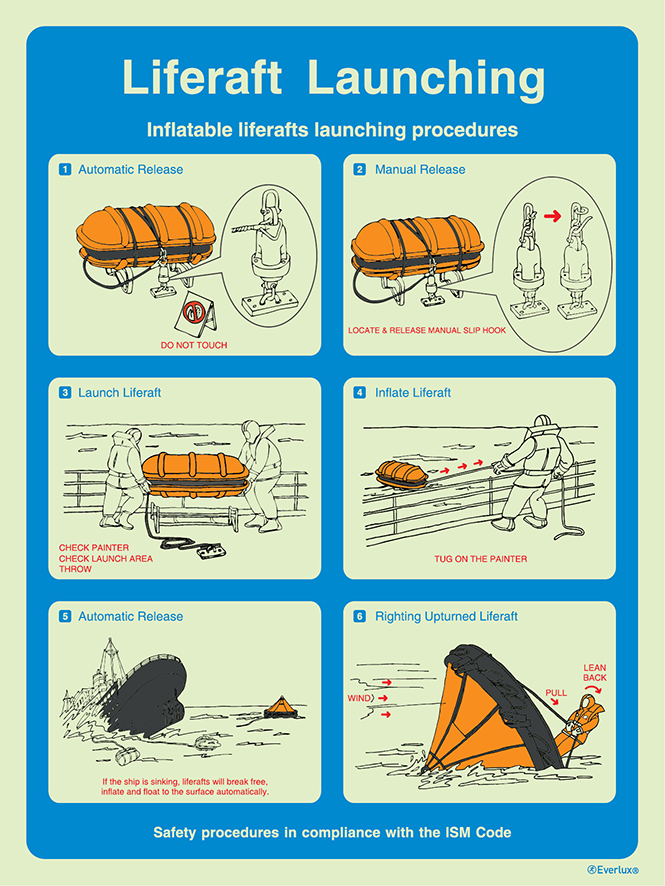 Liferaft Launching

Inflatable liferafts launching procedures

1 Automatic Release

DO NOT TOUCH

2 Manual Release

LOCATE & RELEASE MANUAL SLIP HOOK

3 Launch Liferaft

CHECK PAINTER
CHECK LAUNCH AREA
THROW

4 Inflate Liferaft

TUG ON THE PAINTER

5 Automatic Release

If the ship is sinking, liferafts will break free, inflate and float to the surface automatically.

6 Righting Upturned Liferaft

WIND

PULL

LEAN BACK

Safety procedures in compliance with the ISM Code

Everlux®