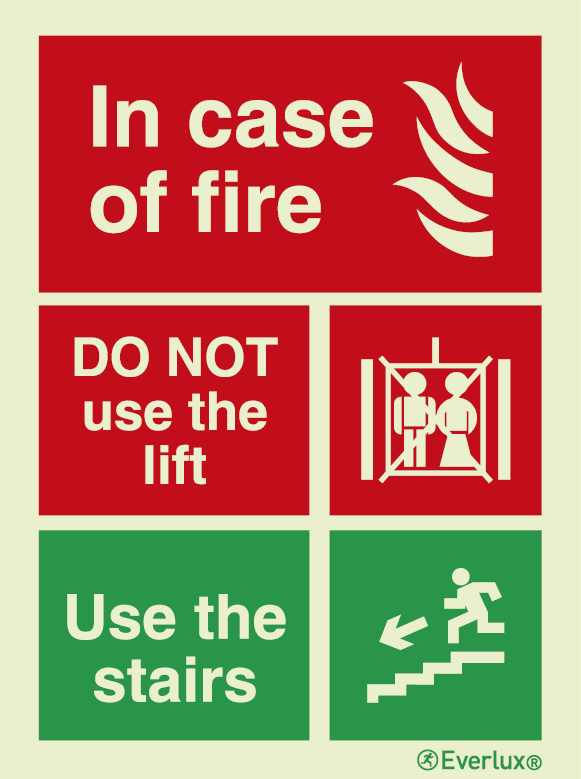 In case of fire

DO NOT use the lift

Use the stairs

Everlux®